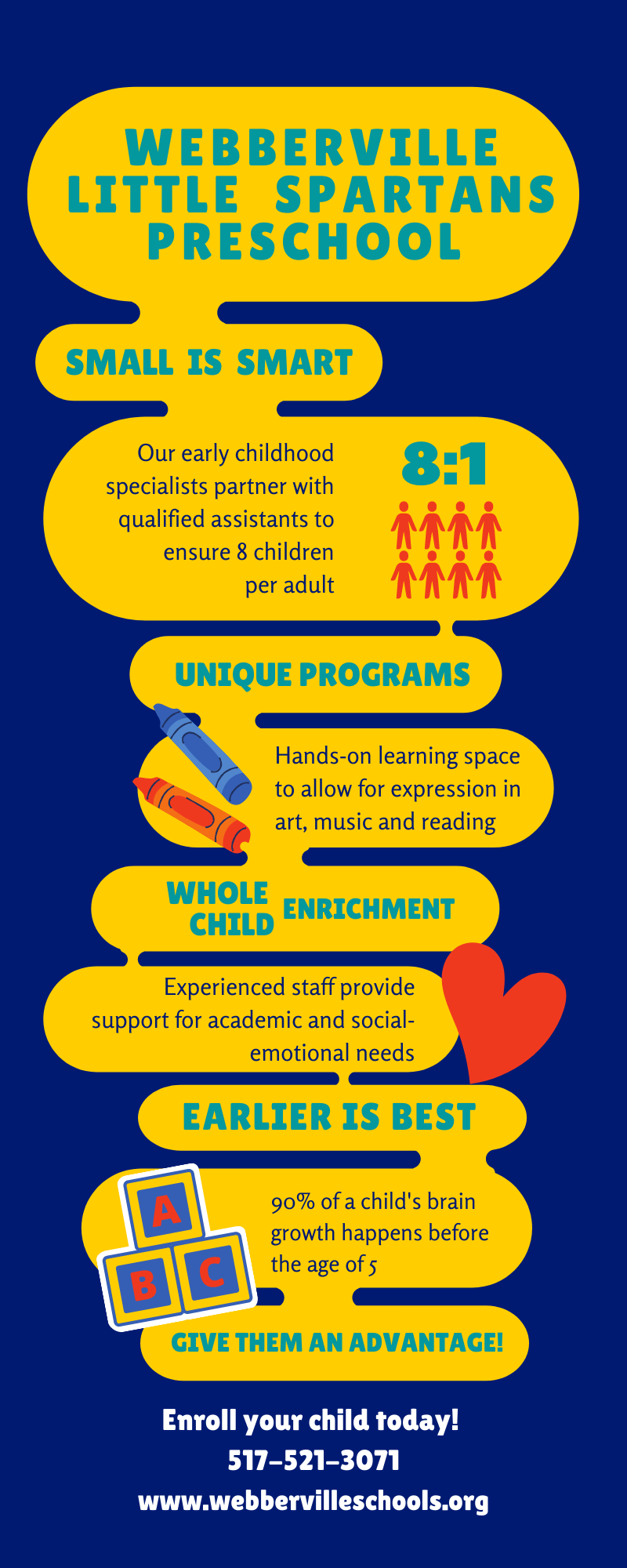 WEBBERVILLE LITTLE SPARTANS PRESCHOOL

SMALL IS SMART

Our early childhood specialists partner with qualified assistants to ensure 8 children per adult

8:1

UNIQUE PROGRAMS

Hands-on learning space to allow for expression in art, music and reading

WHOLE CHILD ENRICHMENT

Experienced staff provide support for academic and social-emotional needs

EARLIER IS BEST

A B C

90% of a child's brain growth happens before the age of 5

GIVE THEM AN ADVANTAGE!

Enroll your child today!
517-521-3071
www.webbervilleschools.org